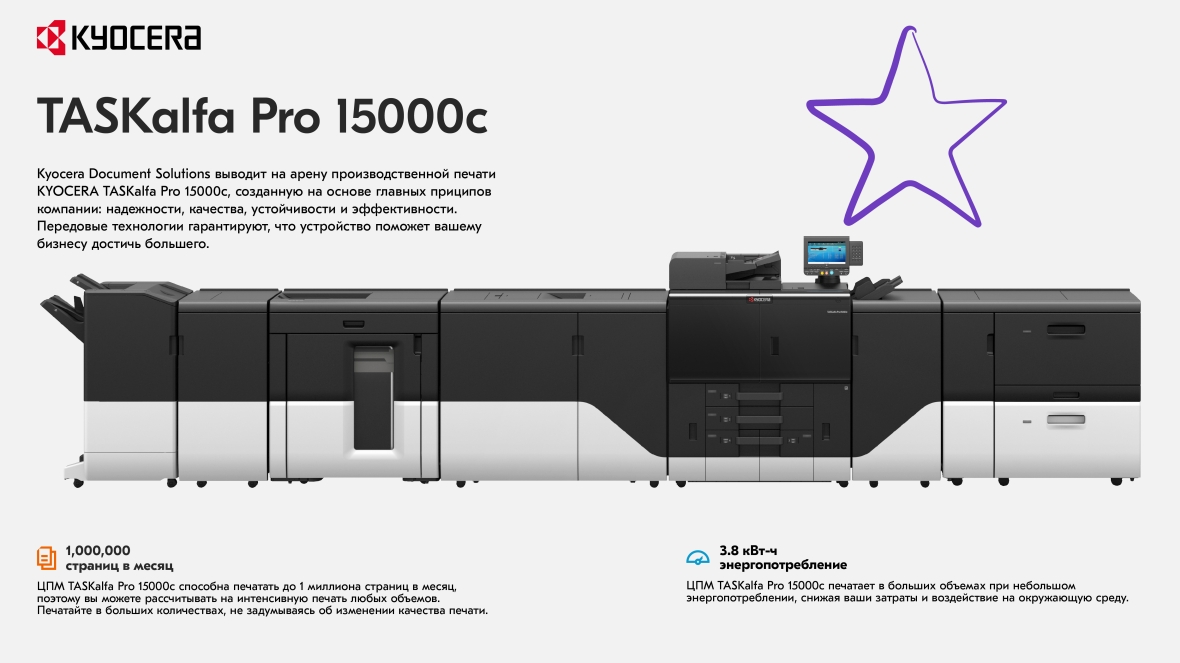 KYOCERA

TASKalfa Pro 15000c

Kyocera Document Solutions выводит на арену производственной печати KYOCERA TASKalfa Pro 15000c, созданную на основе главных приципов компании: надежности, качества, устойчивости и эффективности. Передовые технологии гарантируют, что устройство поможет вашему бизнесу достичь большего.

KYOCERA

1,000,000
страниц в месяц

ЦПМ TASKalfa Pro 15000c способна печатать до 1 миллиона страниц в месяц, поэтому вы можете рассчитывать на интенсивную печать любых объемов. Печатайте в больших количествах, не задумываясь об изменении качества печати.

3.8 кВт-ч
энергопотребление

ЦПМ TASKalfa Pro 15000c печатает в больших объемах при небольшом энергопотреблении, снижая ваши затраты и воздействие на окружающую среду.